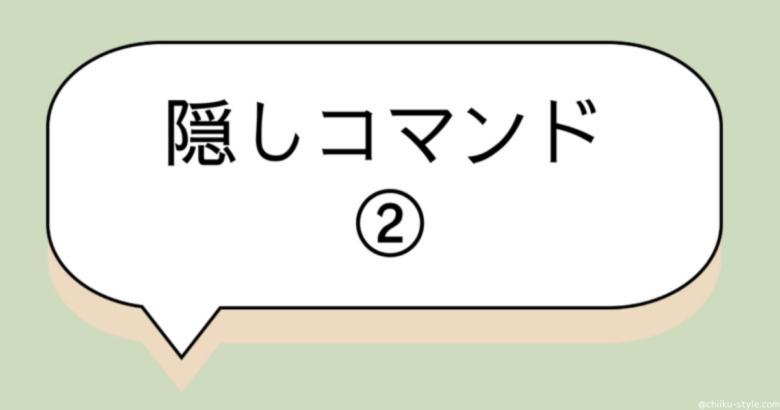 隠しコマンド
②

@chiiku-style.com